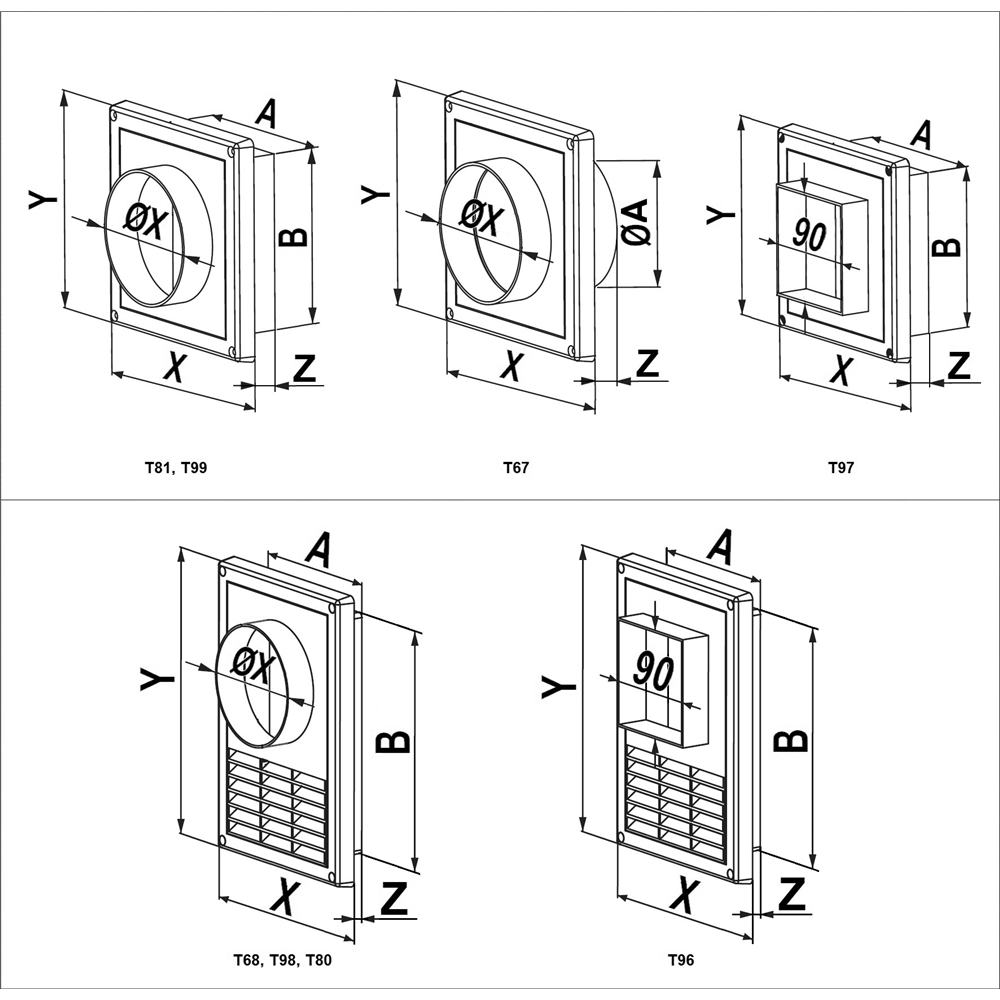 Y
A
ØX
B
X
Z
T81, T99

Y
ØX
ØA
X
Z
T67

Y
A
90
B
X
Z
T97

Y
A
ØX
B
X
Z
T68, T98, T80

Y
A
90
B
X
Z
T96